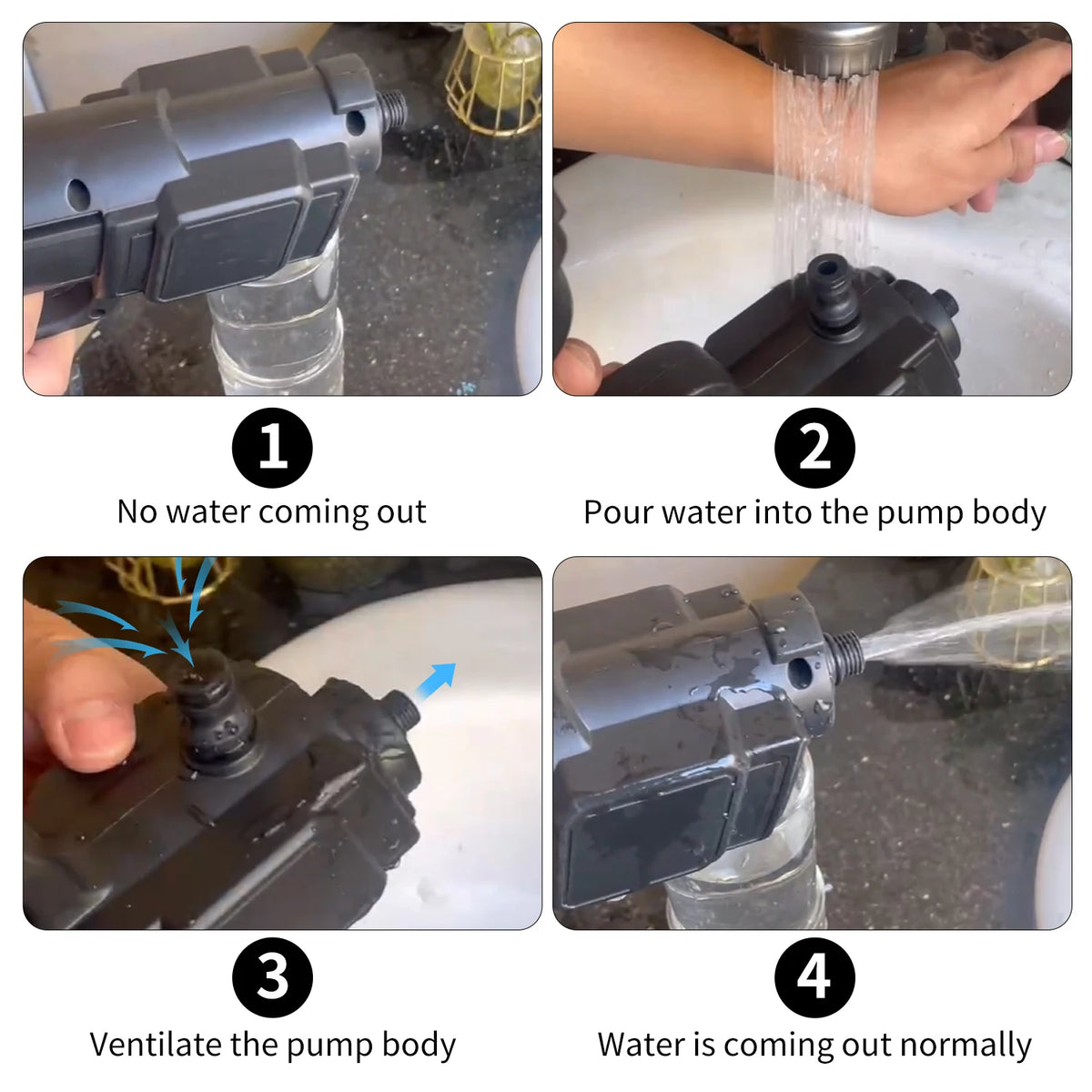 1
No water coming out

2
Pour water into the pump body

3
Ventilate the pump body

4
Water is coming out normally